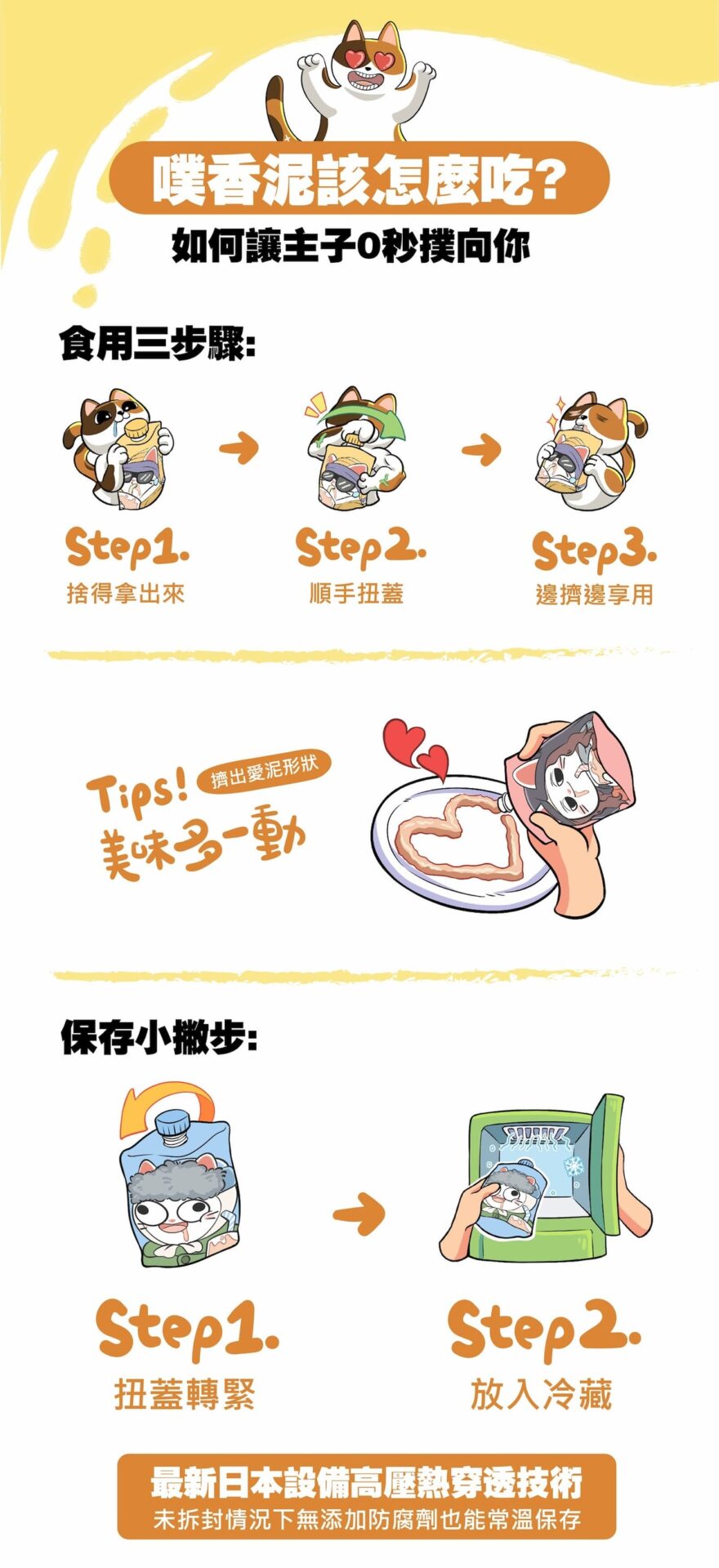 噗香泥該怎麼吃?

如何讓主子0秒撲向你

食用三步驟:

Step1.
捨得拿出來

Step2.
順手扭蓋

Step3.
邊擠邊享用

Tips!
擠出愛泥形狀
美味多一動

保存小撇步:

Step1.
扭蓋轉緊

Step2.
放入冷藏

最新日本設備高壓熱穿透技術
未拆封情況下無添加防腐劑也能常溫保存